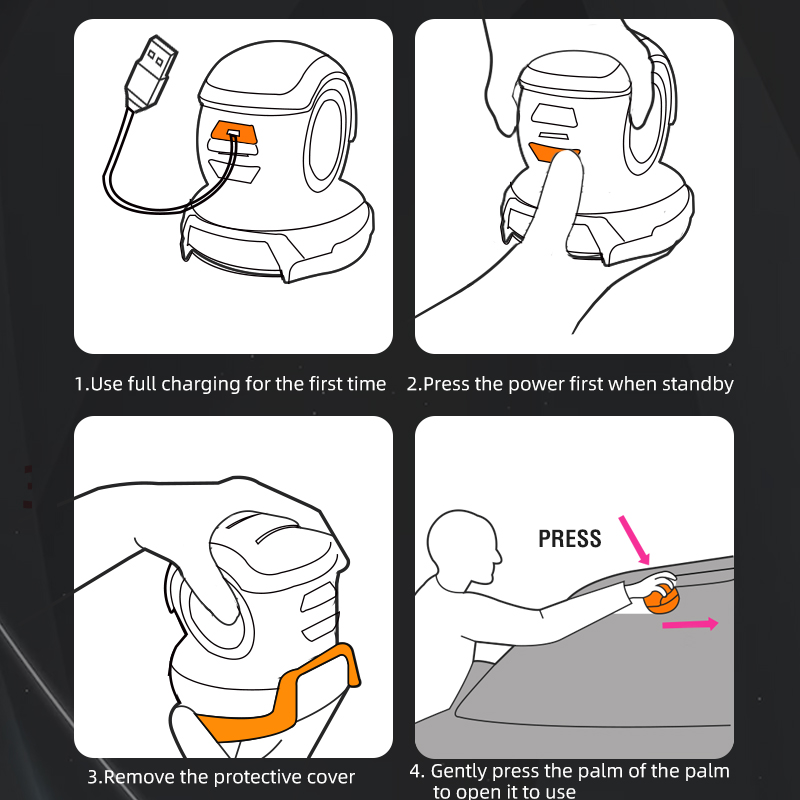 1.Use full charging for the first time

2.Press the power first when standby

3.Remove the protective cover

PRESS

4. Gently press the palm of the palm to open it to use