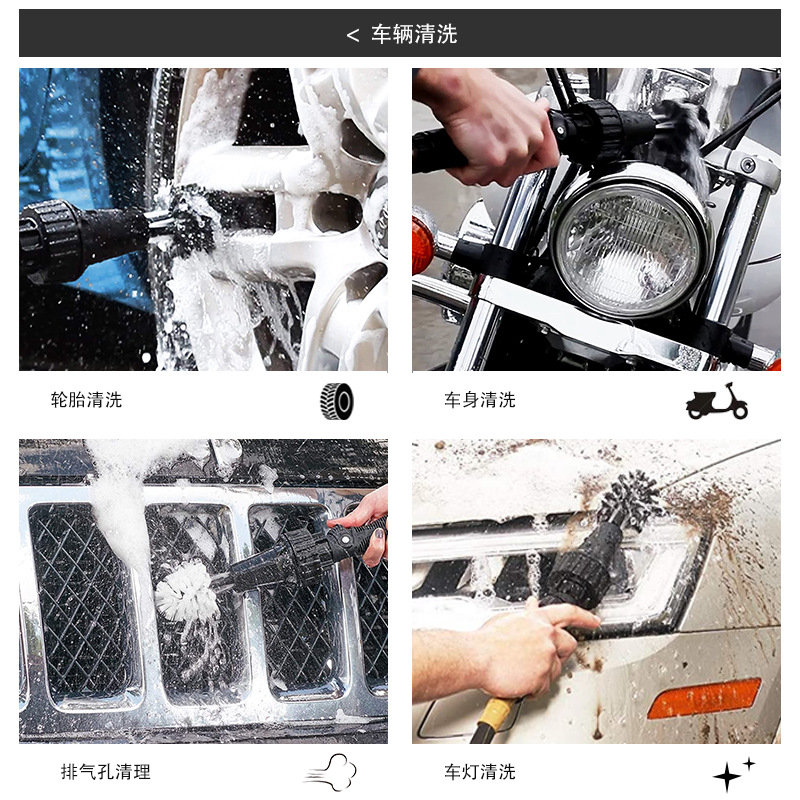 < 车辆清洗

轮胎清洗

车身清洗

排气孔清理

车灯清洗